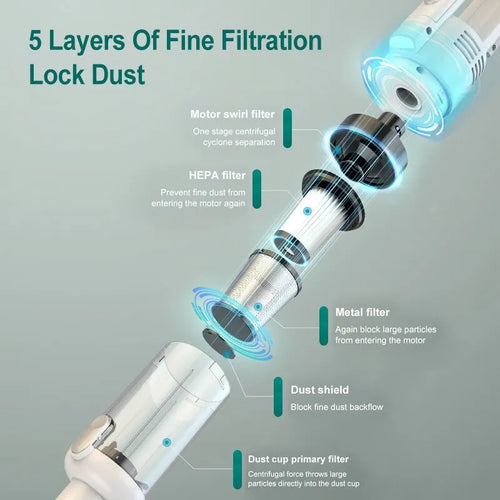 5 Layers Of Fine Filtration Lock Dust

Motor swirl filter
One stage centrifugal cyclone separation

HEPA filter
Prevent fine dust from entering the motor again

Metal filter
Again block large particles from entering the motor

Dust shield
Block fine dust backflow

Dust cup primary filter
Centrifugal force throws large particles directly into the dust cup